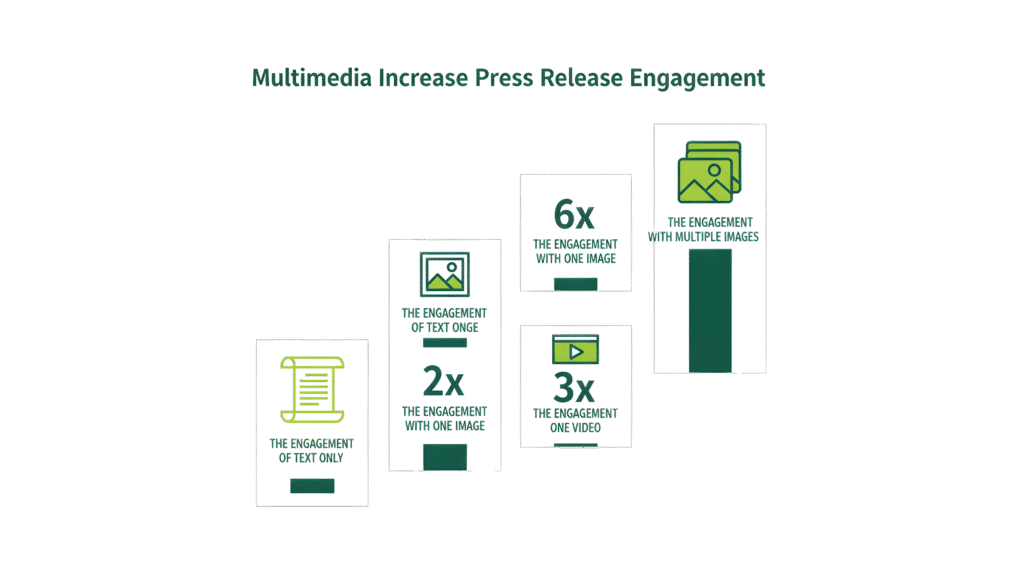 Multimedia Increase Press Release Engagement

THE ENGAGEMENT OF TEXT ONLY

THE ENGAGEMENT OF TEXT ONGE

2x
THE ENGAGEMENT WITH ONE IMAGE

6x
THE ENGAGEMENT WITH ONE IMAGE

3x
THE ENGAGEMENT ONE VIDEO

THE ENGAGEMENT WITH MULTIPLE IMAGES